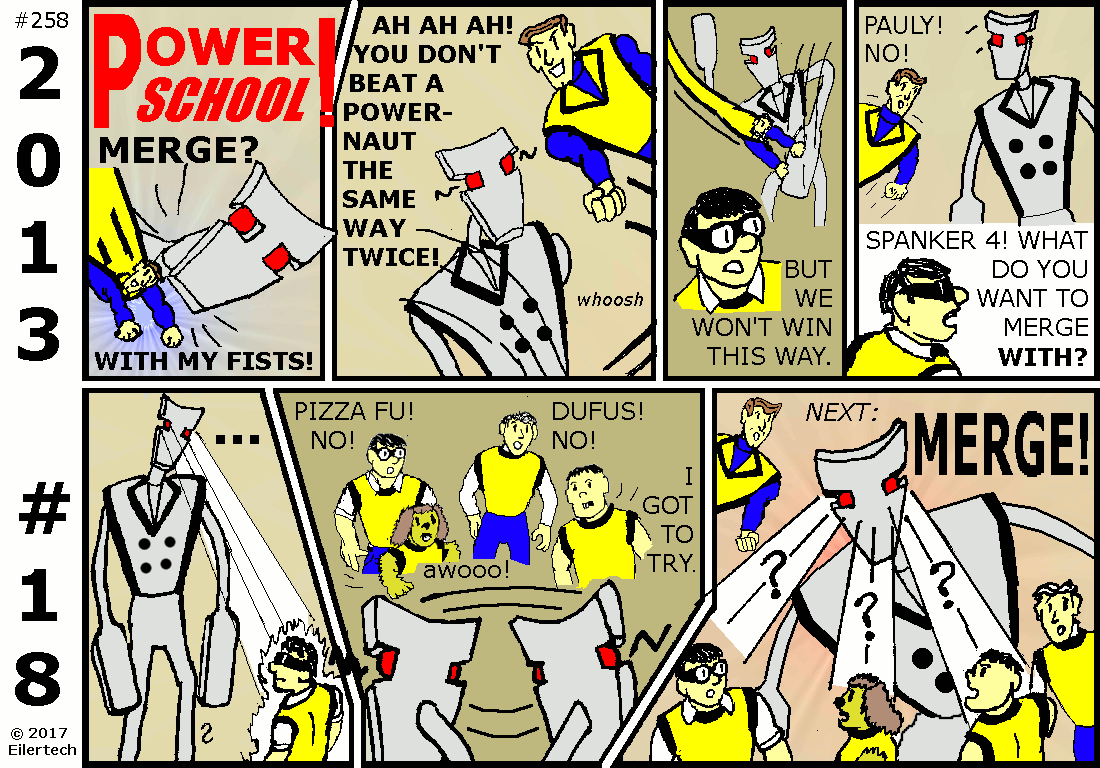 #258

2013

#18

© 2017 Eilertech

POWER SCHOOL!

MERGE?

WITH MY FISTS!

AH AH AH! YOU DON'T BEAT A POWERNAUT THE SAME WAY TWICE!

whoosh

BUT WE WON'T WIN THIS WAY.

PAULY! NO!

SPANKER 4! WHAT DO YOU WANT TO MERGE WITH?

...

PIZZA FU! NO!

DUFUS! NO!

I GOT TO TRY.

awooo!

NEXT: MERGE!

?

?

?